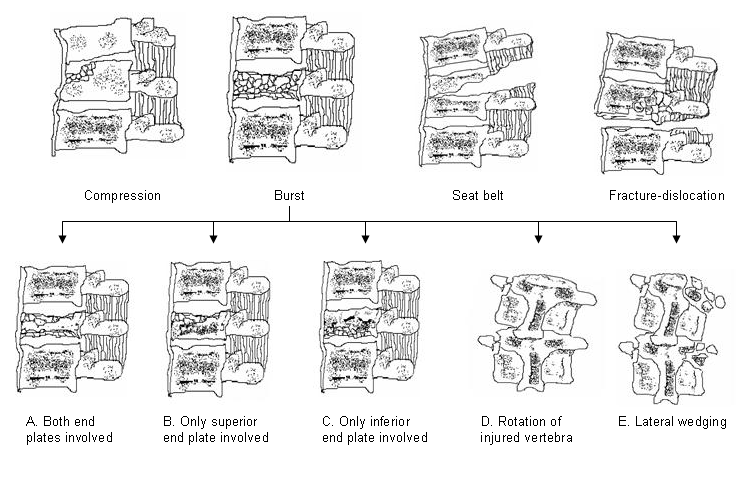 Compression

Burst

Seat belt

Fracture-dislocation

A. Both end plates involved

B. Only superior end plate involved

C. Only inferior end plate involved

D. Rotation of injured vertebra

E. Lateral wedging